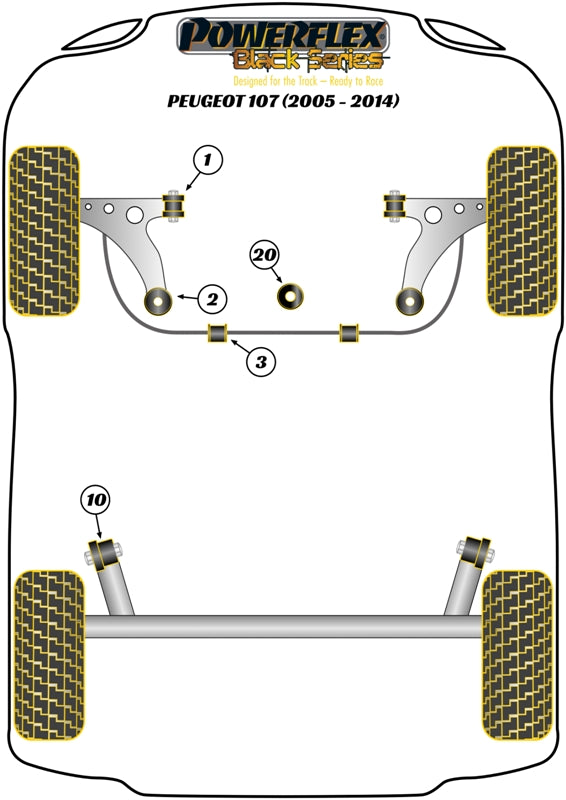 POWERFLEX
Black Series
Designed for the Track – Ready to Race
PEUGEOT 107 (2005 - 2014)

1
20
2
3
10