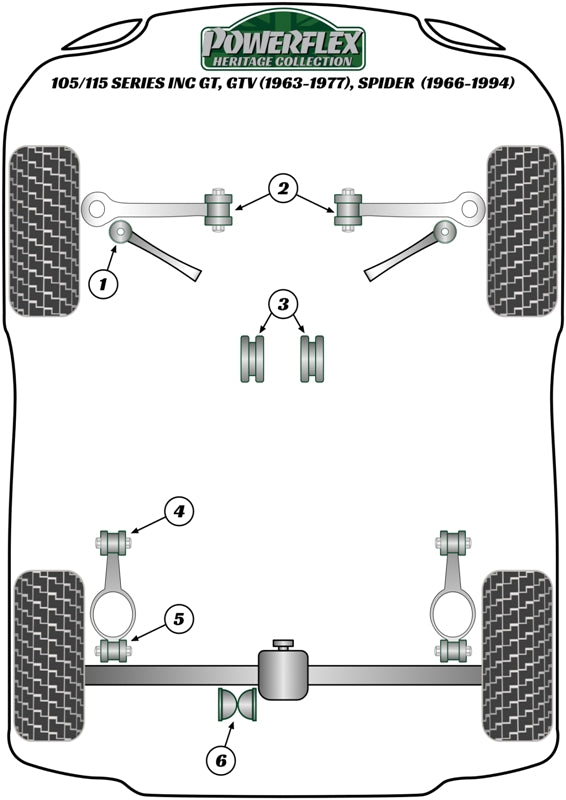 POWERFLEX
HERITAGE COLLECTION
105/115 SERIES INC GT, GTV (1963-1977), SPIDER (1966-1994)

2
1
3
4
5
6